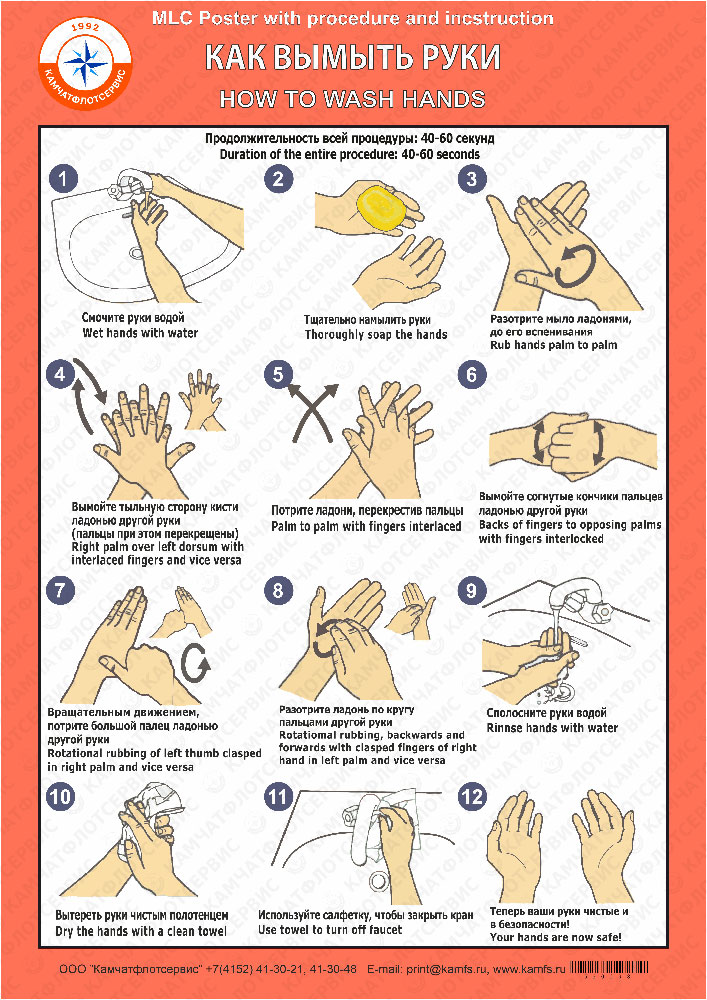 1992
КАМЧАТФЛОТСЕРВИС

MLC Poster with procedure and incstruction

КАК ВЫМЫТЬ РУКИ

HOW TO WASH HANDS

Продолжительность всей процедуры: 40-60 секунд
Duration of the entire procedure: 40-60 seconds

1
Смочите руки водой
Wet hands with water

2
Тщательно намылить руки
Thoroughly soap the hands

3
Разотрите мыло ладонями, до его вспенивания
Rub hands palm to palm

4
Вымойте тыльную сторону кисти ладонью другой руки (пальцы при этом перекрещены)
Right palm over left dorsum with interlaced fingers and vice versa

5
Потрите ладони, перекрестив пальцы
Palm to palm with fingers interlaced

6
Вымойте согнутые кончики пальцев ладонью другой руки
Backs of fingers to opposing palms with fingers interlocked

7
Вращательным движением, потрите большой палец ладонью другой руки
Rotational rubbing of left thumb clasped in right palm and vice versa

8
Разотрите ладонь по кругу пальцами другой руки
Rotational rubbing, backwards and forwards with clasped fingers of right hand in left palm and vice versa

9
Сполосните руки водой
Rinnse hands with water

10
Вытереть руки чистым полотенцем
Dry the hands with a clean towel

11
Используйте салфетку, чтобы закрыть кран
Use towel to turn off faucet

12
Теперь ваши руки чистые и в безопасности!
Your hands are now safe!

ООО "Камчатфлотсервис" +7(4152) 41-30-21, 41-30-48 E-mail: print@kamfs.ru, www.kamfs.ru