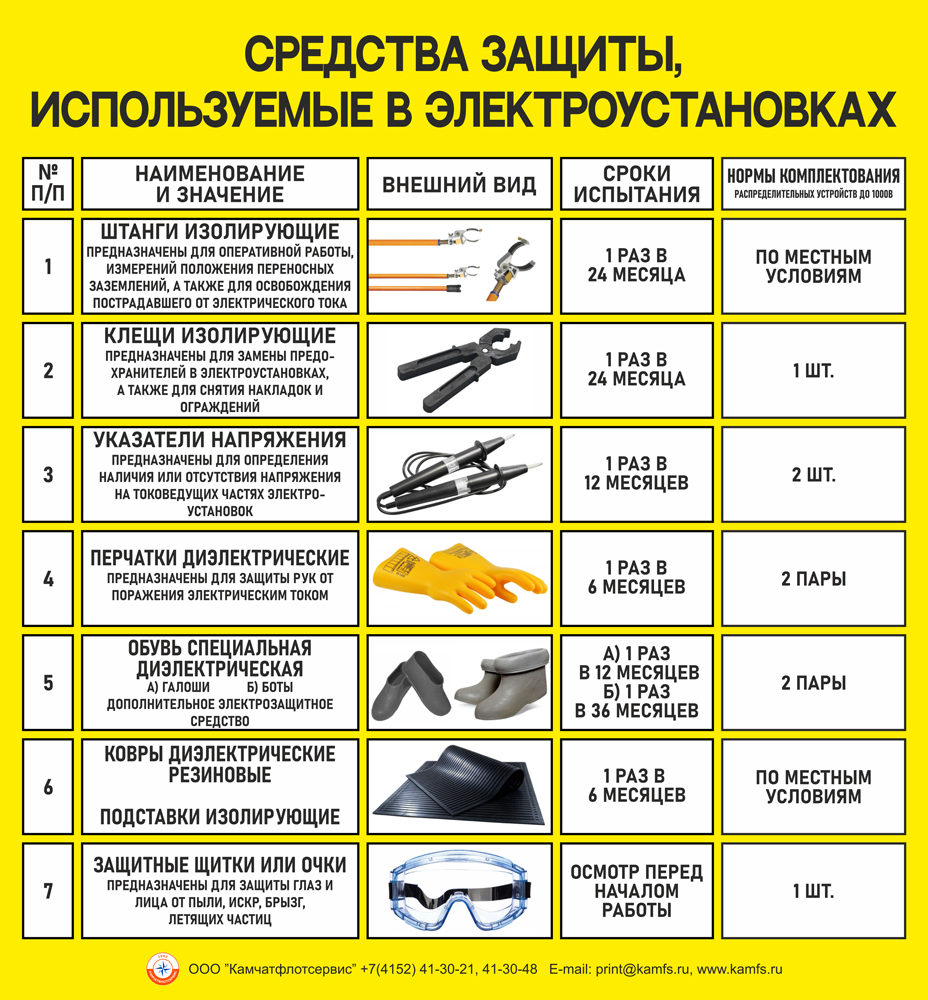 СРЕДСТВА ЗАЩИТЫ, ИСПОЛЬЗУЕМЫЕ В ЭЛЕКТРОУСТАНОВКАХ

| № П/П | НАИМЕНОВАНИЕ И ЗНАЧЕНИЕ | ВНЕШНИЙ ВИД | СРОКИ ИСПЫТАНИЯ | НОРМЫ КОМПЛЕКТОВАНИЯ РАСПРЕДЕЛИТЕЛЬНЫХ УСТРОЙСТВ ДО 1000В |
|---|---|---|---|---|
| 1 | ШТАНГИ ИЗОЛИРУЮЩИЕ ПРЕДНАЗНАЧЕНЫ ДЛЯ ОПЕРАТИВНОЙ РАБОТЫ, ИЗМЕРЕНИЙ ПОЛОЖЕНИЯ ПЕРЕНОСНЫХ ЗАЗЕМЛЕНИЙ, А ТАКЖЕ ДЛЯ ОСВОБОЖДЕНИЯ ПОСТРАДАВШЕГО ОТ ЭЛЕКТРИЧЕСКОГО ТОКА | | 1 РАЗ В 24 МЕСЯЦА | ПО МЕСТНЫМ УСЛОВИЯМ |
| 2 | КЛЕЩИ ИЗОЛИРУЮЩИЕ ПРЕДНАЗНАЧЕНЫ ДЛЯ ЗАМЕНЫ ПРЕДОХРАНИТЕЛЕЙ В ЭЛЕКТРОУСТАНОВКАХ, А ТАКЖЕ ДЛЯ СНЯТИЯ НАКЛАДОК И ОГРАЖДЕНИЙ | | 1 РАЗ В 24 МЕСЯЦА | 1 ШТ. |
| 3 | УКАЗАТЕЛИ НАПРЯЖЕНИЯ ПРЕДНАЗНАЧЕНЫ ДЛЯ ОПРЕДЕЛЕНИЯ НАЛИЧИЯ ИЛИ ОТСУТСТВИЯ НАПРЯЖЕНИЯ НА ТОКОВЕДУЩИХ ЧАСТЯХ ЭЛЕКТРОУСТАНОВОК | | 1 РАЗ В 12 МЕСЯЦЕВ | 2 ШТ. |
| 4 | ПЕРЧАТКИ ДИЭЛЕКТРИЧЕСКИЕ ПРЕДНАЗНАЧЕНЫ ДЛЯ ЗАЩИТЫ РУК ОТ ПОРАЖЕНИЯ ЭЛЕКТРИЧЕСКИМ ТОКОМ | | 1 РАЗ В 6 МЕСЯЦЕВ | 2 ПАРЫ |
| 5 | ОБУВЬ СПЕЦИАЛЬНАЯ ДИЭЛЕКТРИЧЕСКАЯ А) ГАЛОШИ Б) БОТЫ ДОПОЛНИТЕЛЬНОЕ ЭЛЕКТРОЗАЩИТНОЕ СРЕДСТВО | | А) 1 РАЗ В 12 МЕСЯЦЕВ Б) 1 РАЗ В 36 МЕСЯЦЕВ | 2 ПАРЫ |
| 6 | КОВРЫ ДИЭЛЕКТРИЧЕСКИЕ РЕЗИНОВЫЕ ПОДСТАВКИ ИЗОЛИРУЮЩИЕ | | 1 РАЗ В 6 МЕСЯЦЕВ | ПО МЕСТНЫМ УСЛОВИЯМ |
| 7 | ЗАЩИТНЫЕ ЩИТКИ ИЛИ ОЧКИ ПРЕДНАЗНАЧЕНЫ ДЛЯ ЗАЩИТЫ ГЛАЗ И ЛИЦА ОТ ПЫЛИ, ИСКР, БРЫЗГ, ЛЕТЯЩИХ ЧАСТИЦ | | ОСМОТР ПЕРЕД НАЧАЛОМ РАБОТЫ | 1 ШТ. |

ООО "Камчатфлотсервис" +7(4152) 41-30-21, 41-30-48 E-mail: print@kamfs.ru, www.kamfs.ru